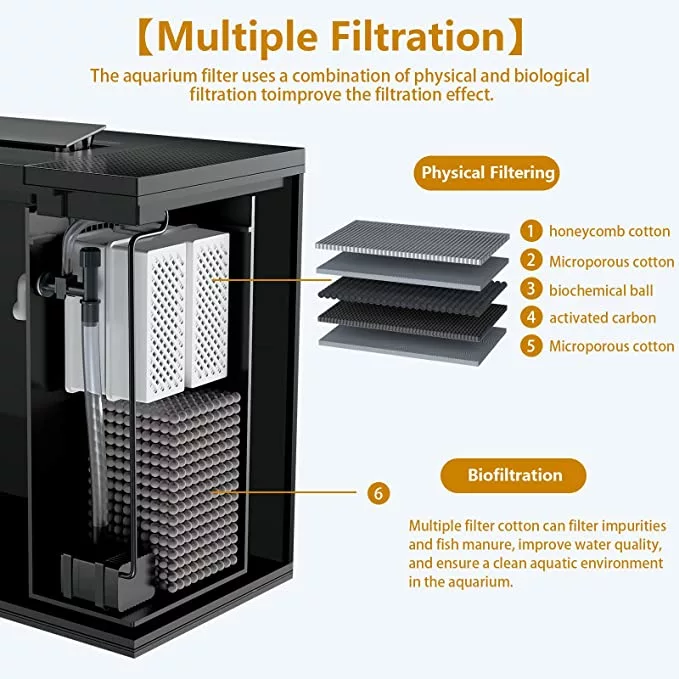 【Multiple Filtration】

The aquarium filter uses a combination of physical and biological filtration toimprove the filtration effect.

Physical Filtering

1 honeycomb cotton
2 Microporous cotton
3 biochemical ball
4 activated carbon
5 Microporous cotton

Biofiltration

6

Multiple filter cotton can filter impurities and fish manure, improve water quality, and ensure a clean aquatic environment in the aquarium.